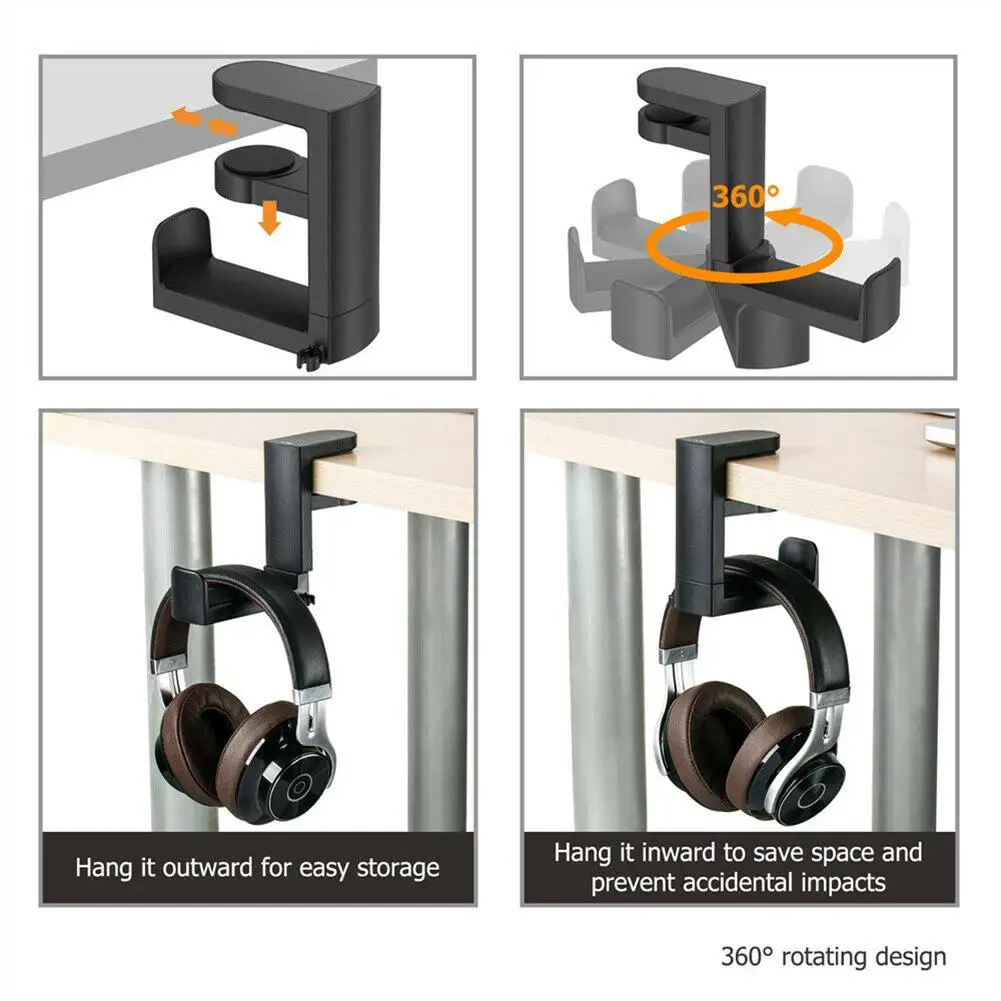 360°

Hang it outward for easy storage

Hang it inward to save space and prevent accidental impacts

360° rotating design